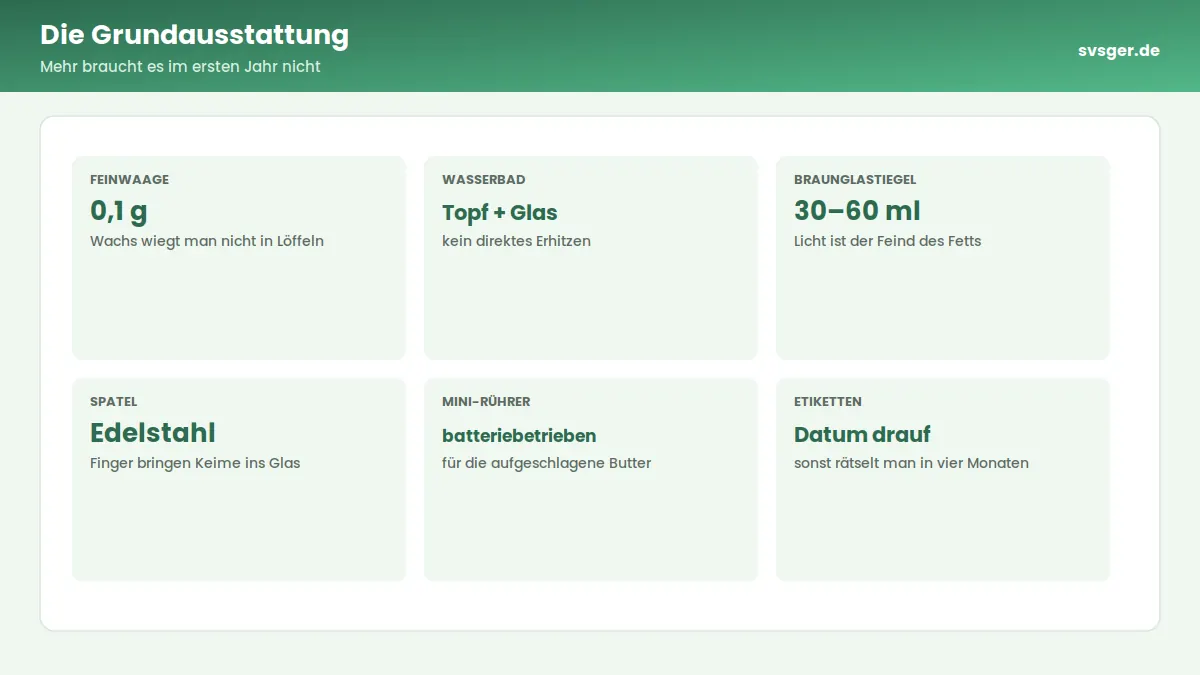 Die Grundausstattung
Mehr braucht es im ersten Jahr nicht

svsger.de

FEINWAAGE
0,1 g
Wachs wiegt man nicht in Löffeln

WASSERBAD
Topf + Glas
kein direktes Erhitzen

BRAUNGLASTIEGEL
30–60 ml
Licht ist der Feind des Fetts

SPATEL
Edelstahl
Finger bringen Keime ins Glas

MINI-RÜHRER
batteriebetrieben
für die aufgeschlagene Butter

ETIKETTEN
Datum drauf
sonst rätselt man in vier Monaten