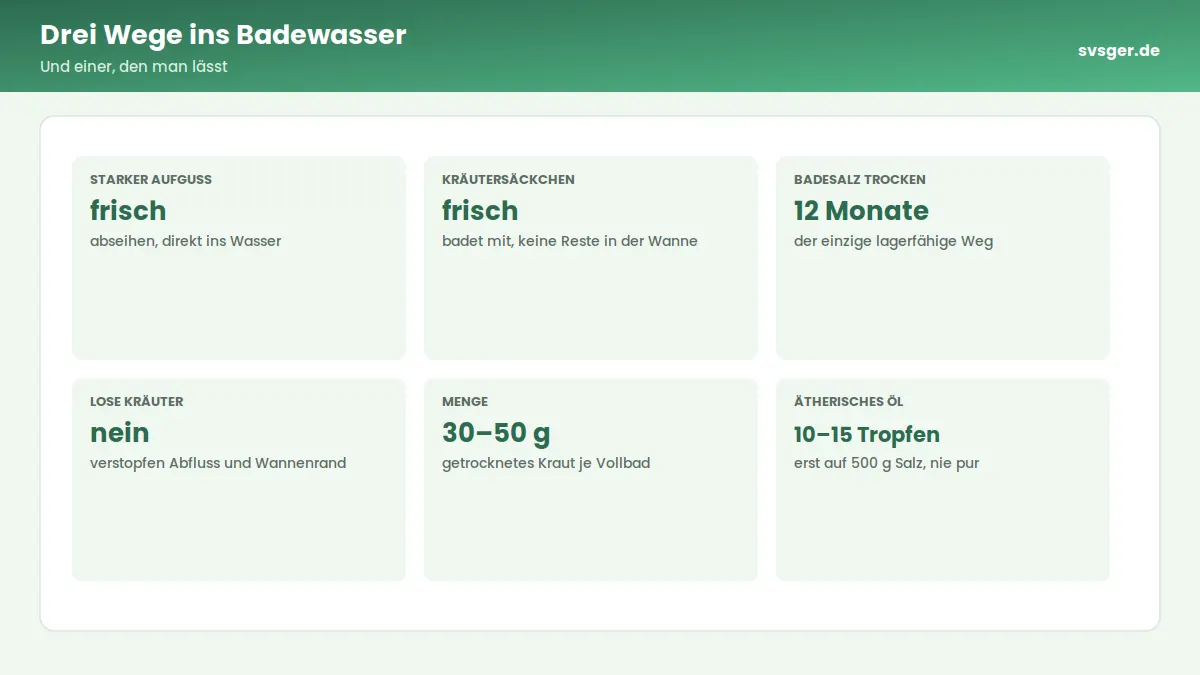 Drei Wege ins Badewasser

Und einer, den man lässt

svsger.de

STARKER AUFGUSS

frisch

abseihen, direkt ins Wasser

KRÄUTERSÄCKCHEN

frisch

badet mit, keine Reste in der Wanne

BADESALZ TROCKEN

12 Monate

der einzige lagerfähige Weg

LOSE KRÄUTER

nein

verstopfen Abfluss und Wannenrand

MENGE

30–50 g

getrocknetes Kraut je Vollbad

ÄTHERISCHES ÖL

10–15 Tropfen

erst auf 500 g Salz, nie pur